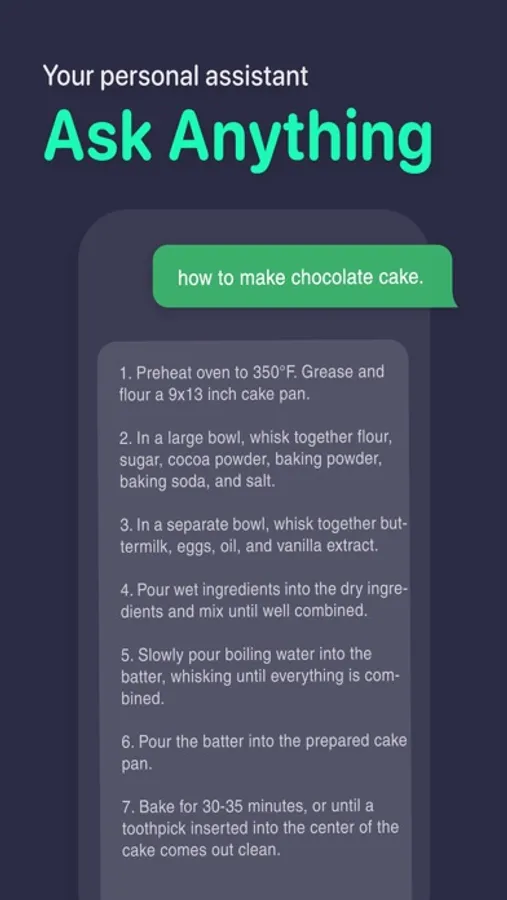 Your personal assistant

Ask Anything

how to make chocolate cake.

1. Preheat oven to 350°F. Grease and flour a 9x13 inch cake pan.

2. In a large bowl, whisk together flour, sugar, cocoa powder, baking powder, baking soda, and salt.

3. In a separate bowl, whisk together buttermilk, eggs, oil, and vanilla extract.

4. Pour wet ingredients into the dry ingredients and mix until well combined.

5. Slowly pour boiling water into the batter, whisking until everything is combined.

6. Pour the batter into the prepared cake pan.

7. Bake for 30-35 minutes, or until a toothpick inserted into the center of the cake comes out clean.