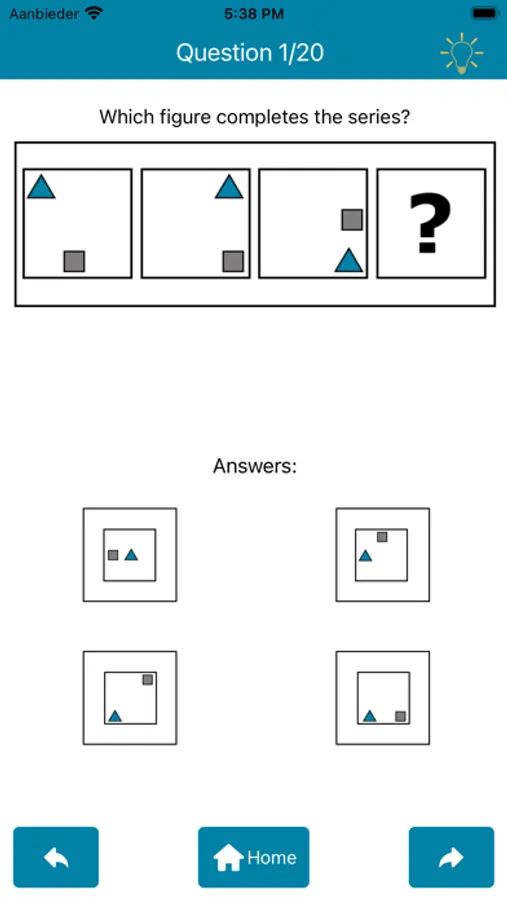 Aanbieder 5:38 PM

Question 1/20

Which figure completes the series?

?

Answers:

Home