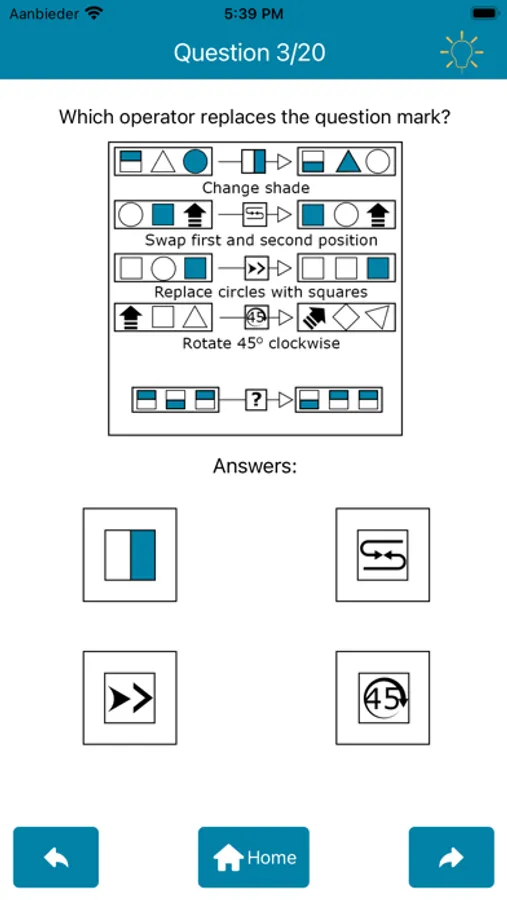 Aanbieder 5:39 PM

Question 3/20

Which operator replaces the question mark?

Change shade

Swap first and second position

Replace circles with squares

45

Rotate 45° clockwise

?

Answers:

45

Home