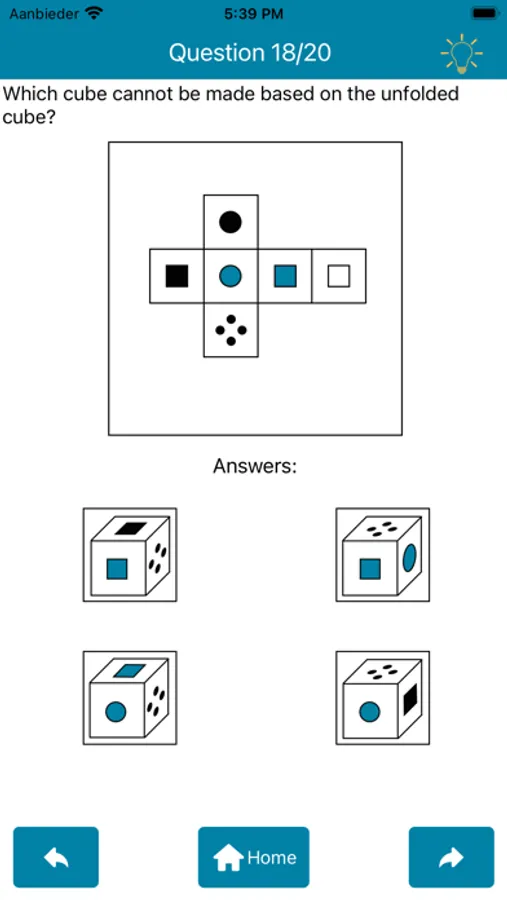 Aanbieder 5:39 PM

Question 18/20

Which cube cannot be made based on the unfolded cube?

Answers:

Home