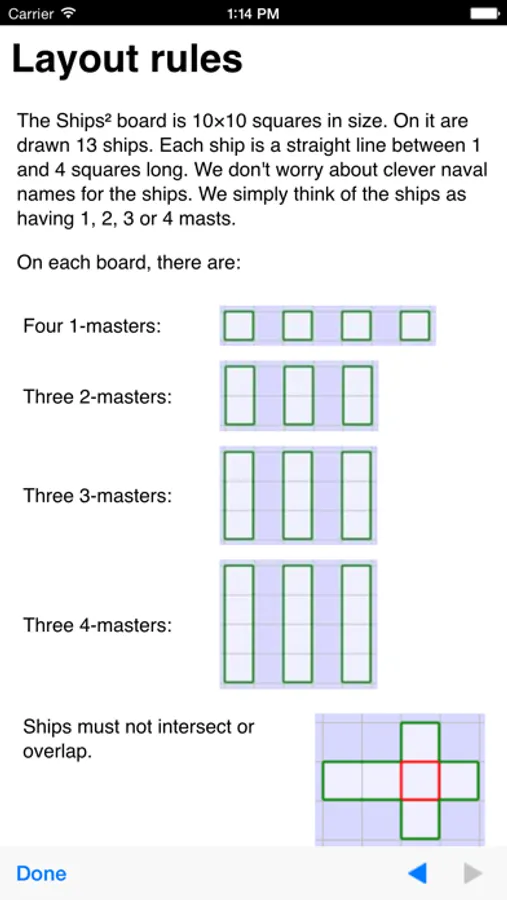 Carrier 1:14 PM

Layout rules

The Ships² board is 10×10 squares in size. On it are drawn 13 ships. Each ship is a straight line between 1 and 4 squares long. We don't worry about clever naval names for the ships. We simply think of the ships as having 1, 2, 3 or 4 masts.

On each board, there are:

Four 1-masters:

Three 2-masters:

Three 3-masters:

Three 4-masters:

Ships must not intersect or overlap.

Done