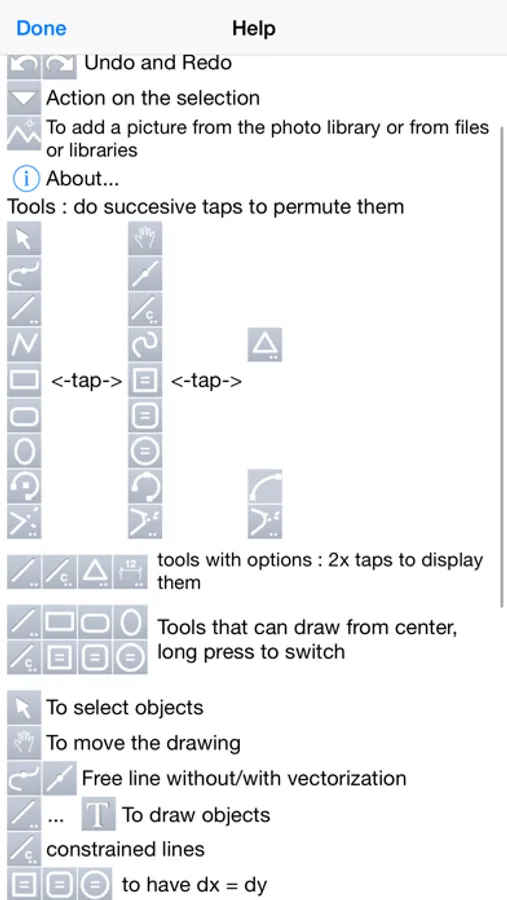 Done

Help

Undo and Redo

Action on the selection

To add a picture from the photo library or from files or libraries

About...

Tools : do succesive taps to permute them

<-tap-> <-tap->

tools with options : 2x taps to display them

Tools that can draw from center, long press to switch

To select objects

To move the drawing

Free line without/with vectorization

... To draw objects

constrained lines

to have dx = dy