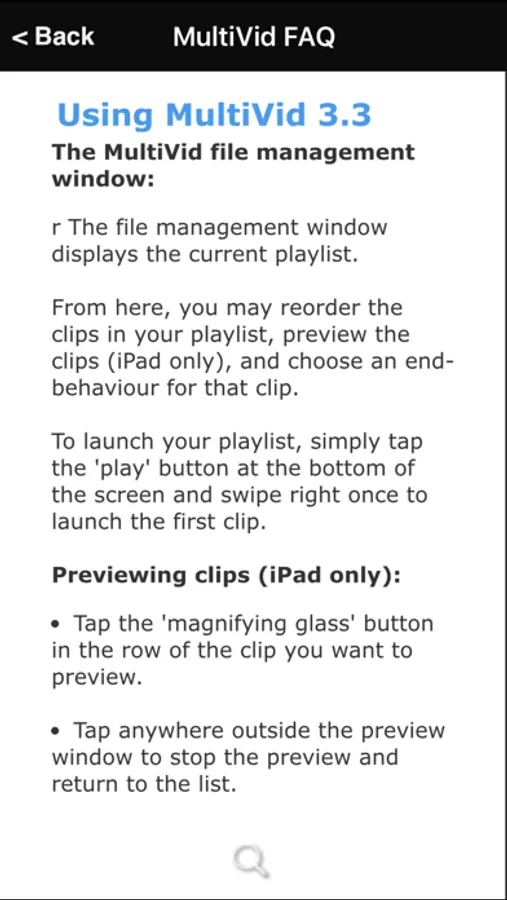 < Back MultiVid FAQ

Using MultiVid 3.3

The MultiVid file management window:

r The file management window displays the current playlist.

From here, you may reorder the clips in your playlist, preview the clips (iPad only), and choose an end-behaviour for that clip.

To launch your playlist, simply tap the 'play' button at the bottom of the screen and swipe right once to launch the first clip.

Previewing clips (iPad only):

• Tap the 'magnifying glass' button in the row of the clip you want to preview.

• Tap anywhere outside the preview window to stop the preview and return to the list.