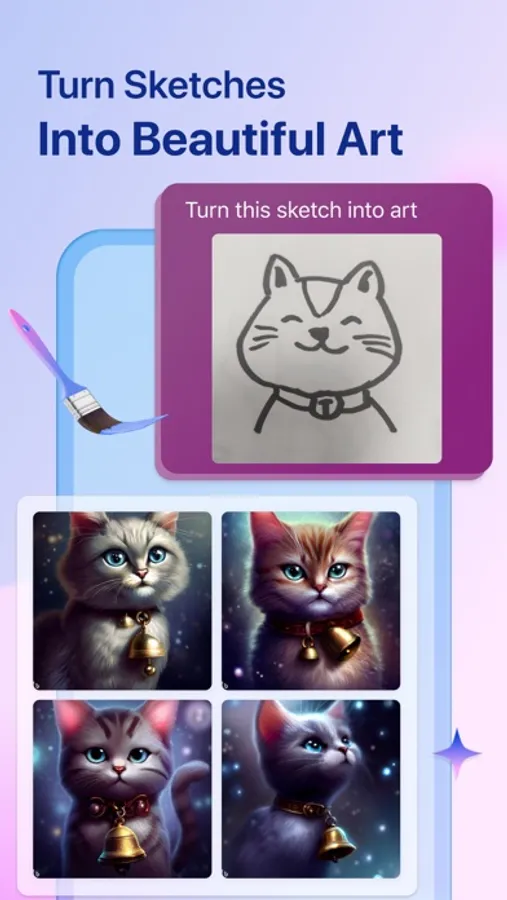 Turn Sketches
Into Beautiful Art

Turn this sketch into art