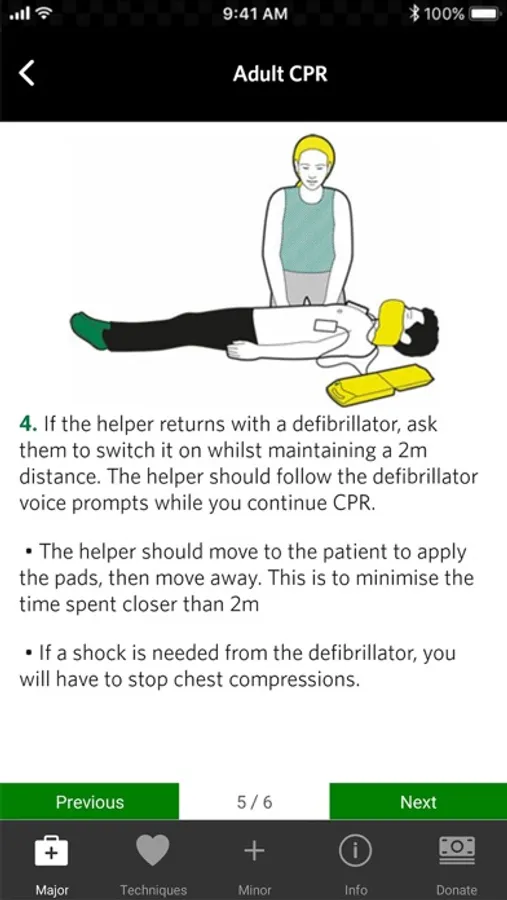 9:41 AM 100%

Adult CPR

4. If the helper returns with a defibrillator, ask them to switch it on whilst maintaining a 2m distance. The helper should follow the defibrillator voice prompts while you continue CPR.

• The helper should move to the patient to apply the pads, then move away. This is to minimise the time spent closer than 2m

• If a shock is needed from the defibrillator, you will have to stop chest compressions.

Previous 5 / 6 Next

Major Techniques Minor Info Donate