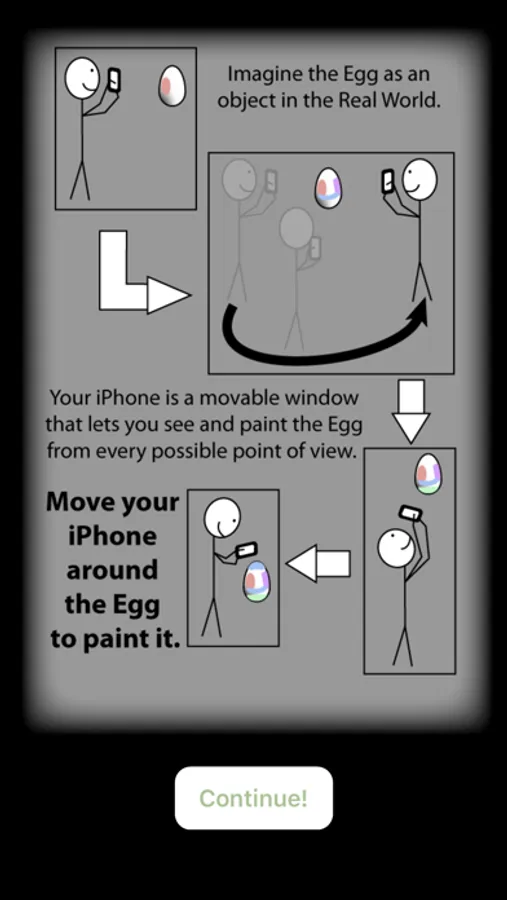 Imagine the Egg as an object in the Real World.

Your iPhone is a movable window that lets you see and paint the Egg from every possible point of view.

Move your iPhone around the Egg to paint it.

Continue!