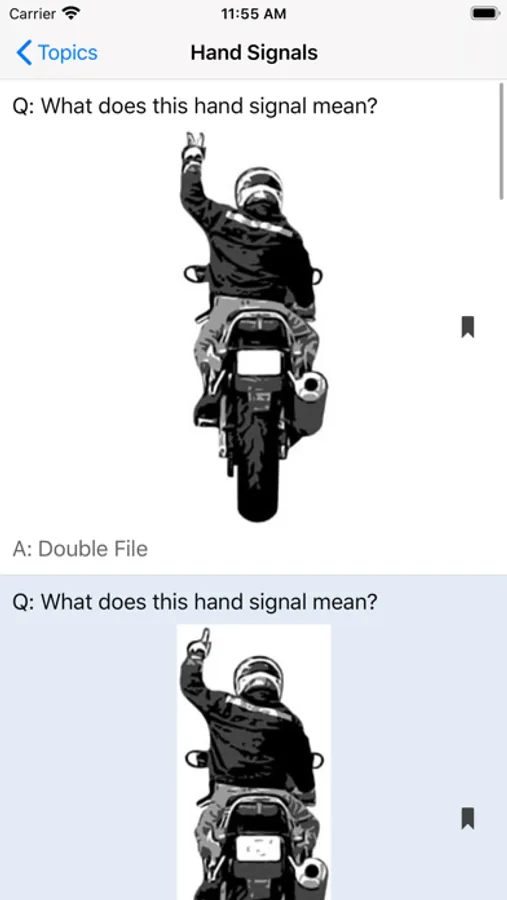 Carrier
11:55 AM
Topics
Hand Signals

Q: What does this hand signal mean?

A: Double File

Q: What does this hand signal mean?