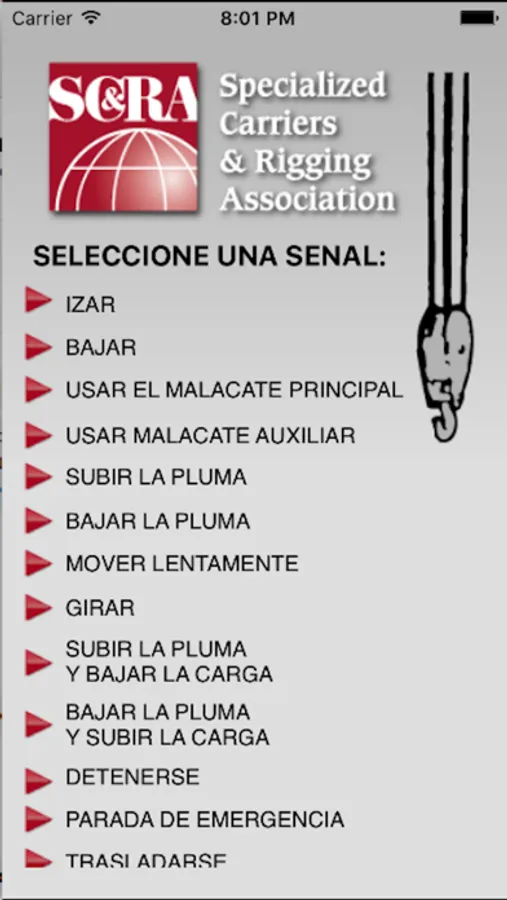 Carrier 8:01 PM

SC&RA

Specialized Carriers & Rigging Association

SELECCIONE UNA SENAL:

IZAR

BAJAR

USAR EL MALACATE PRINCIPAL

USAR MALACATE AUXILIAR

SUBIR LA PLUMA

BAJAR LA PLUMA

MOVER LENTAMENTE

GIRAR

SUBIR LA PLUMA Y BAJAR LA CARGA

BAJAR LA PLUMA Y SUBIR LA CARGA

DETENERSE

PARADA DE EMERGENCIA

TRASLADARSE