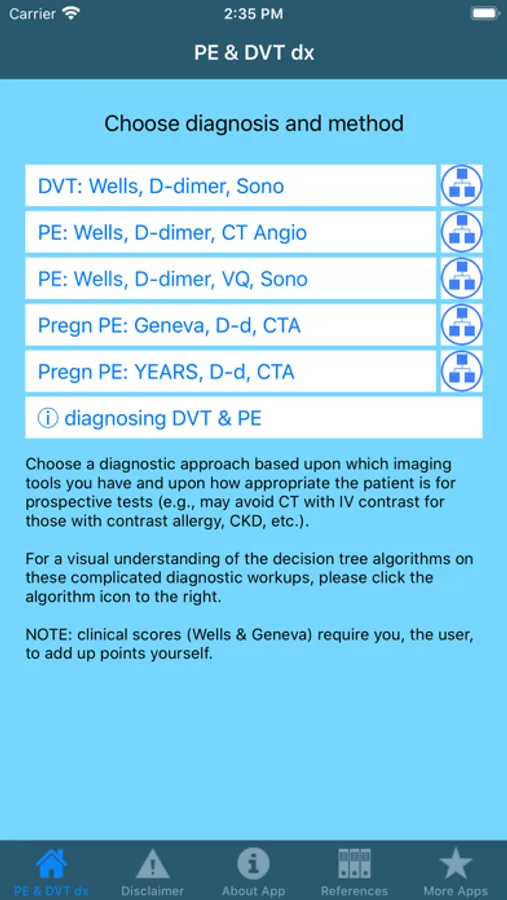 Carrier
2:35 PM
PE & DVT dx

Choose diagnosis and method

DVT: Wells, D-dimer, Sono

PE: Wells, D-dimer, CT Angio

PE: Wells, D-dimer, VQ, Sono

Pregn PE: Geneva, D-d, CTA

Pregn PE: YEARS, D-d, CTA

ⓘ diagnosing DVT & PE

Choose a diagnostic approach based upon which imaging tools you have and upon how appropriate the patient is for prospective tests (e.g., may avoid CT with IV contrast for those with contrast allergy, CKD, etc.).

For a visual understanding of the decision tree algorithms on these complicated diagnostic workups, please click the algorithm icon to the right.

NOTE: clinical scores (Wells & Geneva) require you, the user, to add up points yourself.

PE & DVT dx
Disclaimer
About App
References
More Apps