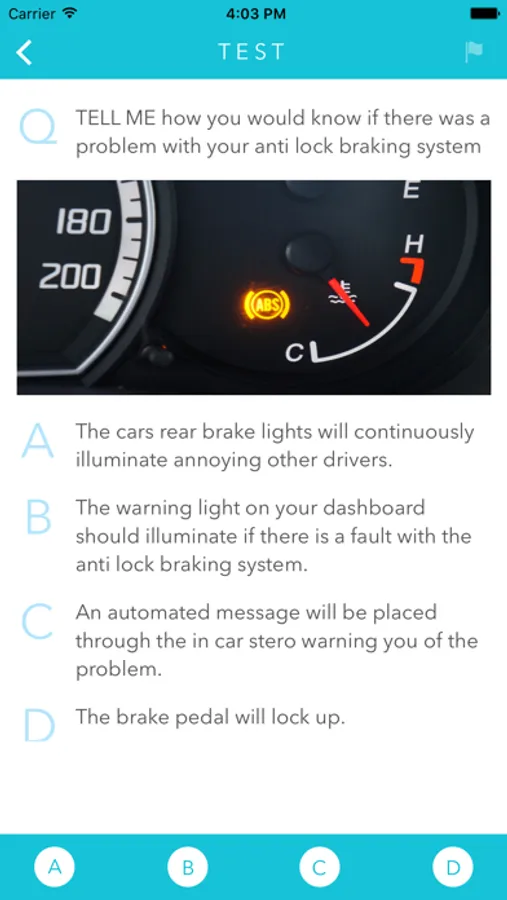 Carrier 4:03 PM

TEST

Q TELL ME how you would know if there was a problem with your anti lock braking system

180
200
ABS
E
H
C

A The cars rear brake lights will continuously illuminate annoying other drivers.

B The warning light on your dashboard should illuminate if there is a fault with the anti lock braking system.

C An automated message will be placed through the in car stero warning you of the problem.

D The brake pedal will lock up.

A B C D