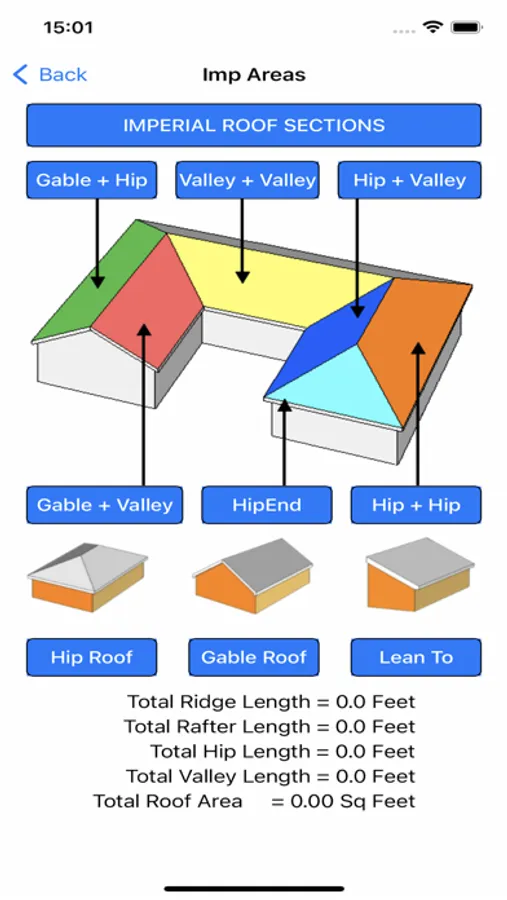 15:01

Back

Imp Areas

IMPERIAL ROOF SECTIONS

Gable + Hip

Valley + Valley

Hip + Valley

Gable + Valley

HipEnd

Hip + Hip

Hip Roof

Gable Roof

Lean To

Total Ridge Length = 0.0 Feet
Total Rafter Length = 0.0 Feet
Total Hip Length = 0.0 Feet
Total Valley Length = 0.0 Feet
Total Roof Area = 0.00 Sq Feet