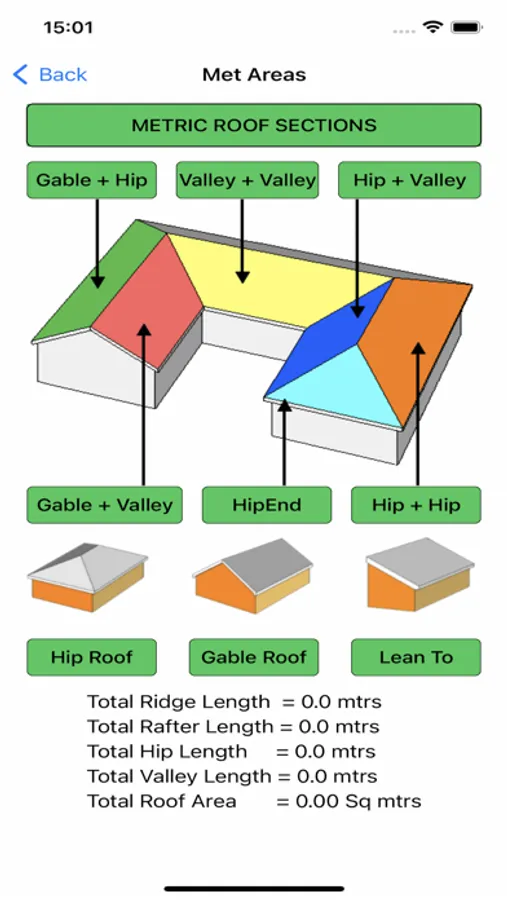 15:01

Back
Met Areas

METRIC ROOF SECTIONS

Gable + Hip
Valley + Valley
Hip + Valley

Gable + Valley
HipEnd
Hip + Hip

Hip Roof
Gable Roof
Lean To

Total Ridge Length = 0.0 mtrs
Total Rafter Length = 0.0 mtrs
Total Hip Length = 0.0 mtrs
Total Valley Length = 0.0 mtrs
Total Roof Area = 0.00 Sq mtrs