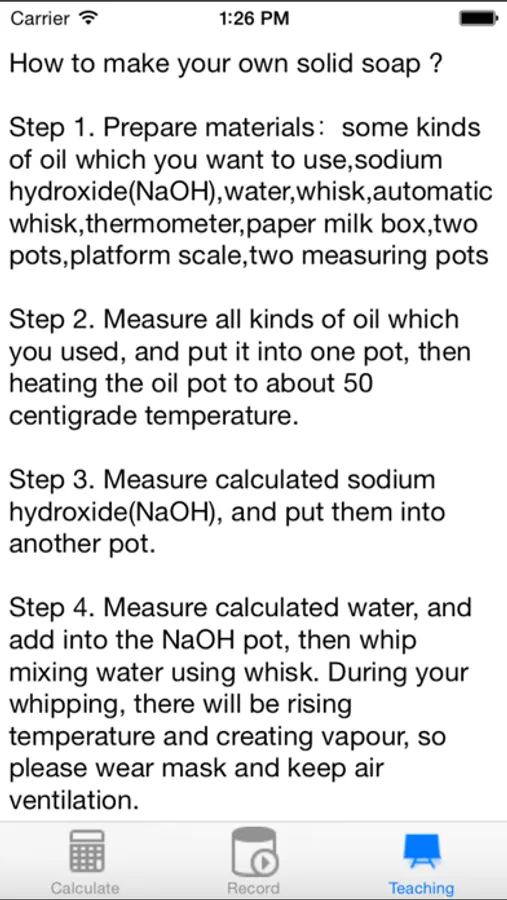 Carrier 1:26 PM

How to make your own solid soap ?

Step 1. Prepare materials： some kinds of oil which you want to use,sodium hydroxide(NaOH),water,whisk,automatic whisk,thermometer,paper milk box,two pots,platform scale,two measuring pots

Step 2. Measure all kinds of oil which you used, and put it into one pot, then heating the oil pot to about 50 centigrade temperature.

Step 3. Measure calculated sodium hydroxide(NaOH), and put them into another pot.

Step 4. Measure calculated water, and add into the NaOH pot, then whip mixing water using whisk. During your whipping, there will be rising temperature and creating vapour, so please wear mask and keep air ventilation.

Calculate Record Teaching