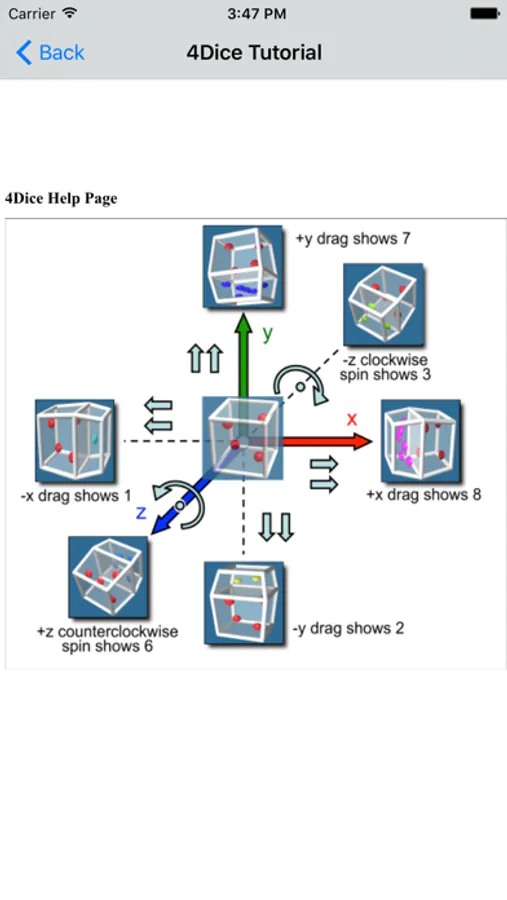 Carrier 3:47 PM

Back 4Dice Tutorial

4Dice Help Page

+y drag shows 7

y

-z clockwise spin shows 3

x

-x drag shows 1

+x drag shows 8

z

+z counterclockwise spin shows 6

-y drag shows 2