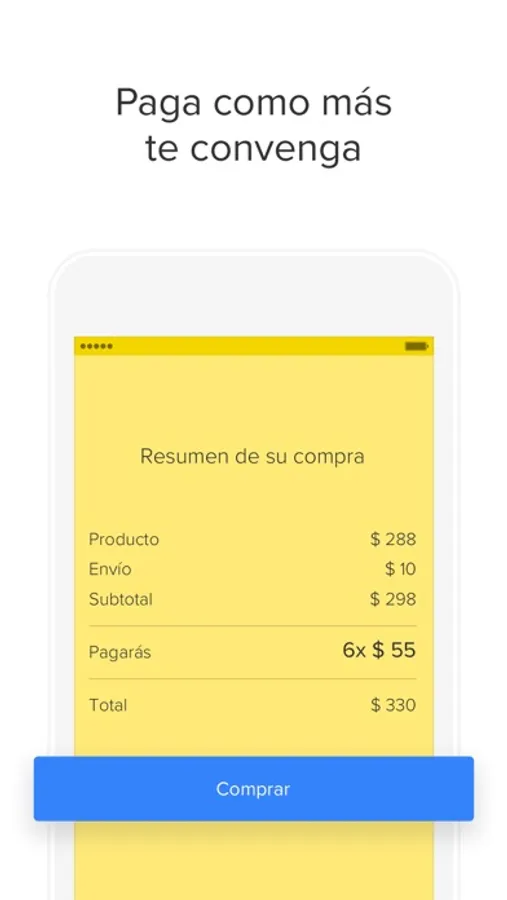 Paga como más te convenga

Resumen de su compra

| | |
|---|---|
| Producto | \$ 288 |
| Envío | \$ 10 |
| Subtotal | \$ 298 |
| Pagarás | 6x \$ 55 |
| Total | \$ 330 |

Comprar