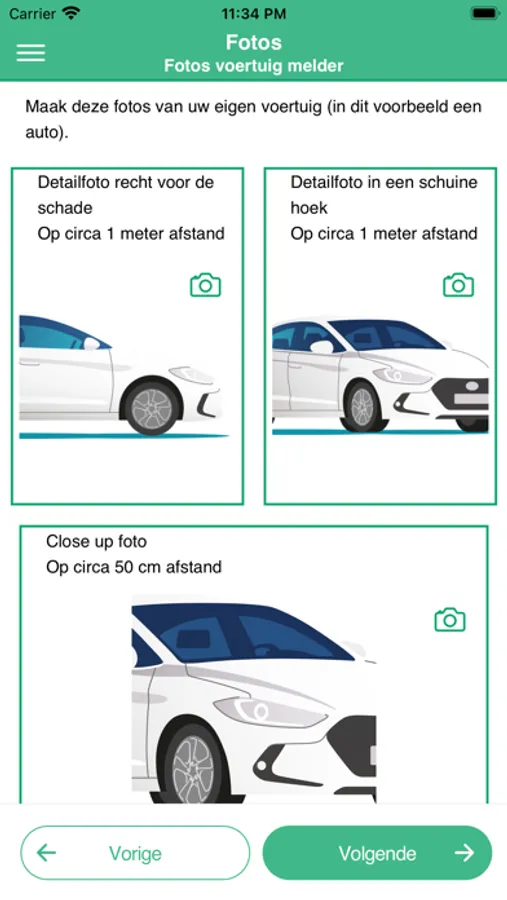 Carrier 11:34 PM

Fotos
Fotos voertuig melder

Maak deze fotos van uw eigen voertuig (in dit voorbeeld een auto).

Detailfoto recht voor de schade
Op circa 1 meter afstand

Detailfoto in een schuine hoek
Op circa 1 meter afstand

Close up foto
Op circa 50 cm afstand

Vorige

Volgende