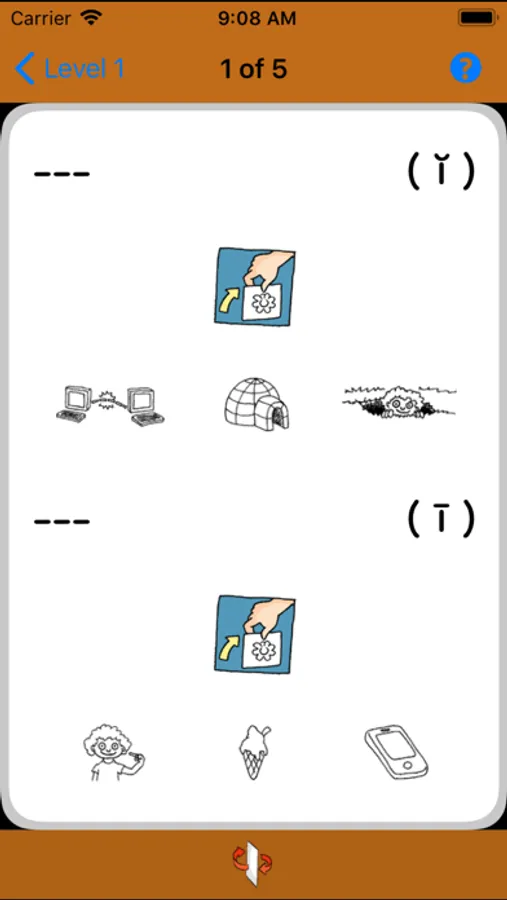 Carrier 9:08 AM

Level 1 1 of 5 ?

---

( ĭ )

---

( ī )