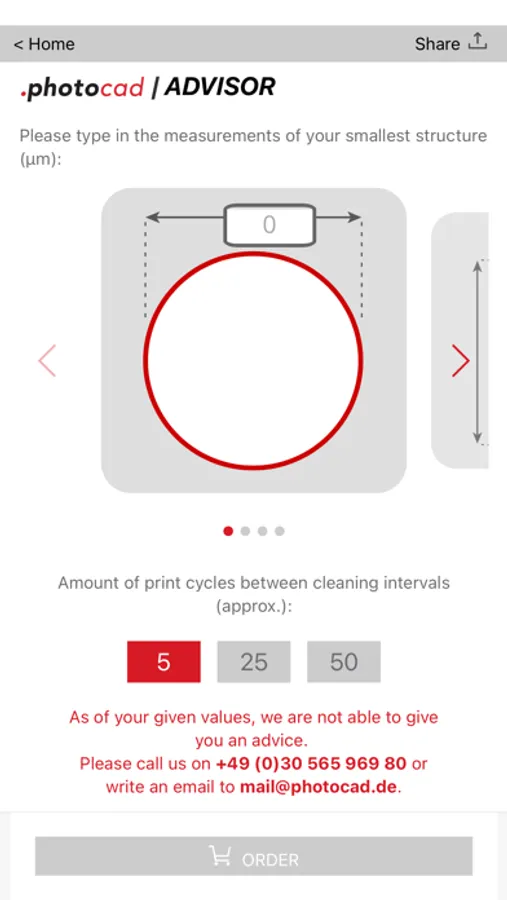 < Home

Share

.photocad | ADVISOR

Please type in the measurements of your smallest structure (µm):

0

Amount of print cycles between cleaning intervals (approx.):

5

25

50

As of your given values, we are not able to give you an advice.
Please call us on +49 (0)30 565 969 80 or write an email to mail@photocad.de.

ORDER