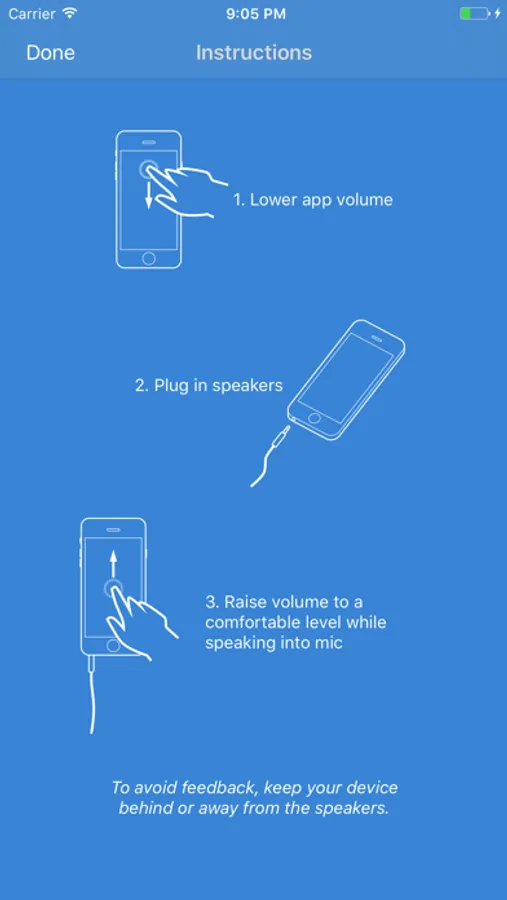 Carrier 9:05 PM

Done Instructions

1. Lower app volume

2. Plug in speakers

3. Raise volume to a comfortable level while speaking into mic

To avoid feedback, keep your device behind or away from the speakers.