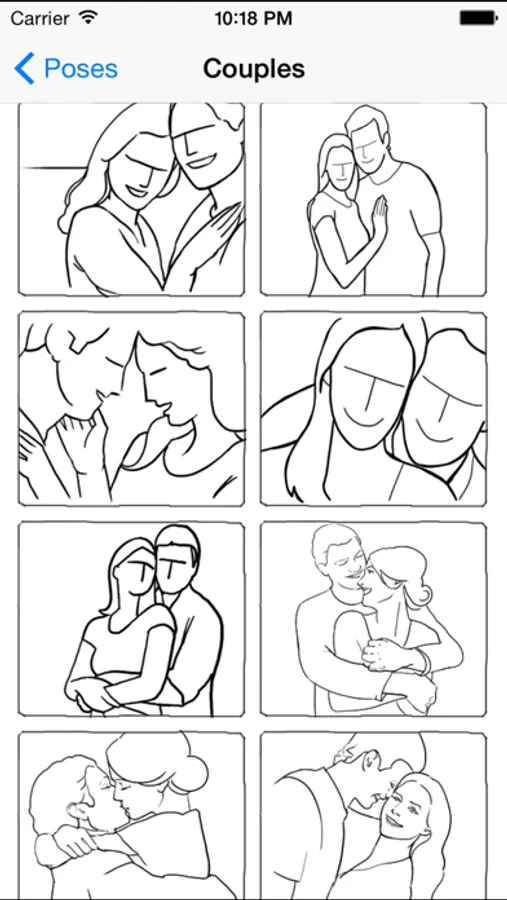 Carrier
10:18 PM
Poses
Couples