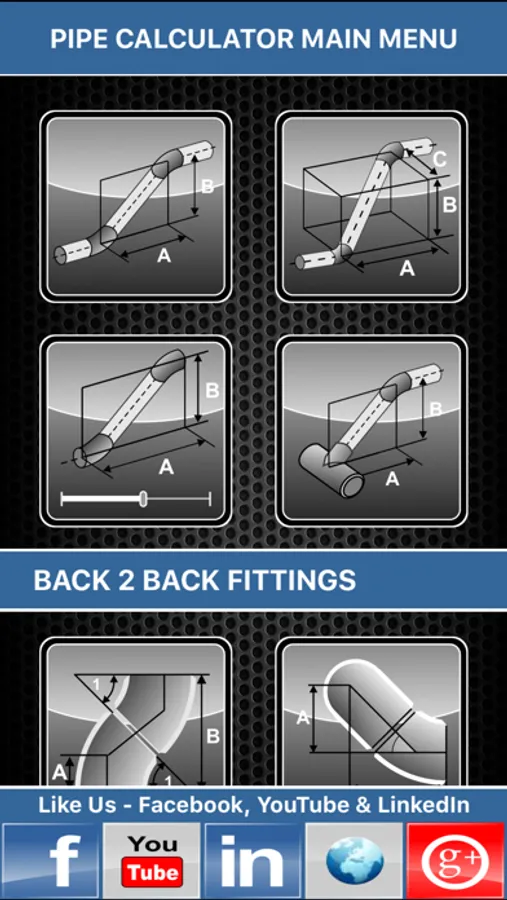 PIPE CALCULATOR MAIN MENU

B
A

C
B
A

B
A

B
A

BACK 2 BACK FITTINGS

1
B
A
1

A

Like Us - Facebook, YouTube & LinkedIn

f
You
Tube
in
g+