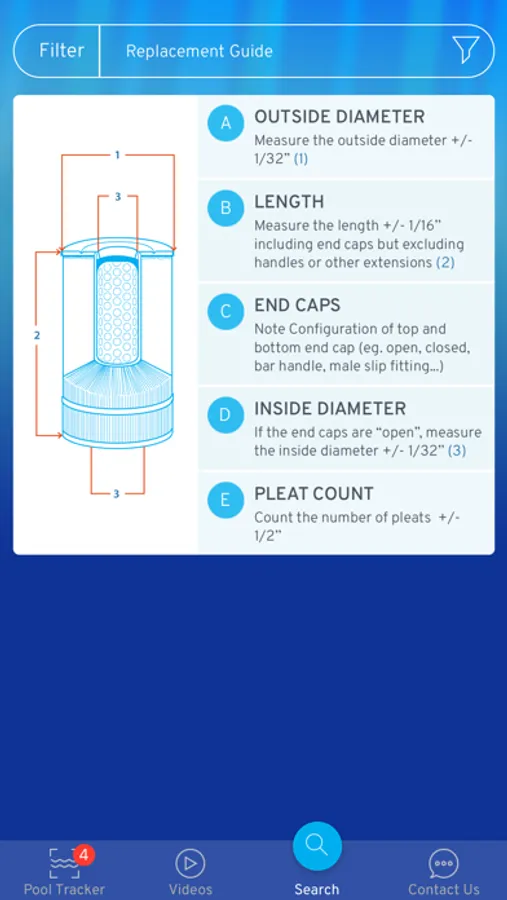 Filter

Replacement Guide

1

3

2

3

A

OUTSIDE DIAMETER

Measure the outside diameter +/- 1/32" (1)

B

LENGTH

Measure the length +/- 1/16" including end caps but excluding handles or other extensions (2)

C

END CAPS

Note Configuration of top and bottom end cap (eg. open, closed, bar handle, male slip fitting...)

D

INSIDE DIAMETER

If the end caps are "open", measure the inside diameter +/- 1/32" (3)

E

PLEAT COUNT

Count the number of pleats +/- 1/2"

4

Pool Tracker

Videos

Search

Contact Us