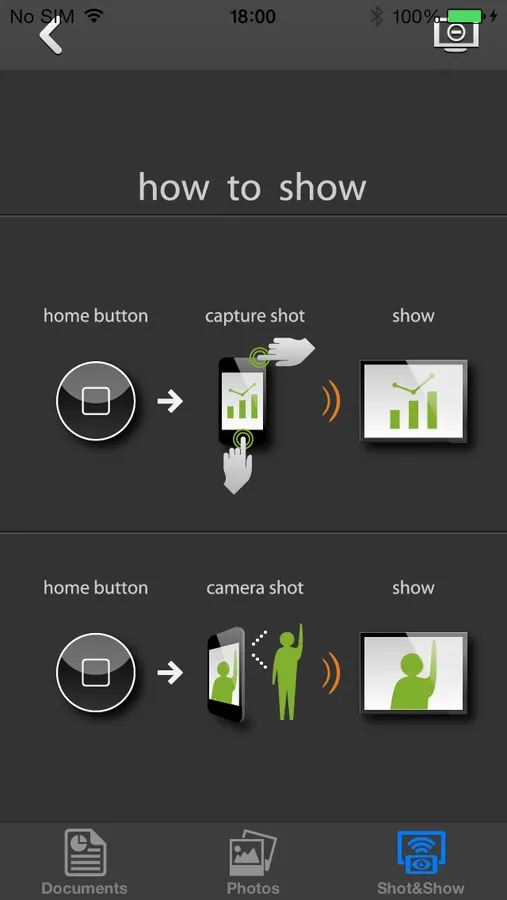 No SIM 18:00 100%

how to show

home button capture shot show

home button camera shot show

Documents Photos Shot&Show