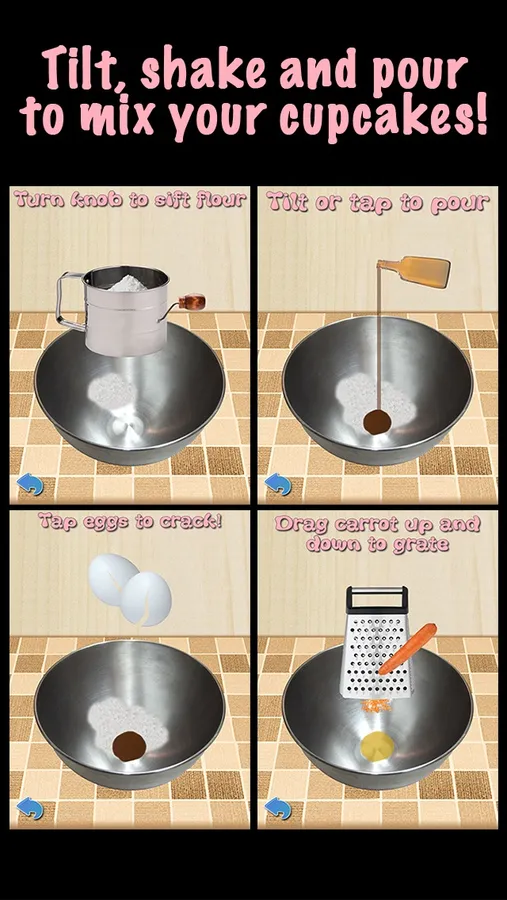 Tilt, shake and pour to mix your cupcakes!

Turn knob to sift flour

Tilt or tap to pour

Tap eggs to crack!

Drag carrot up and down to grate