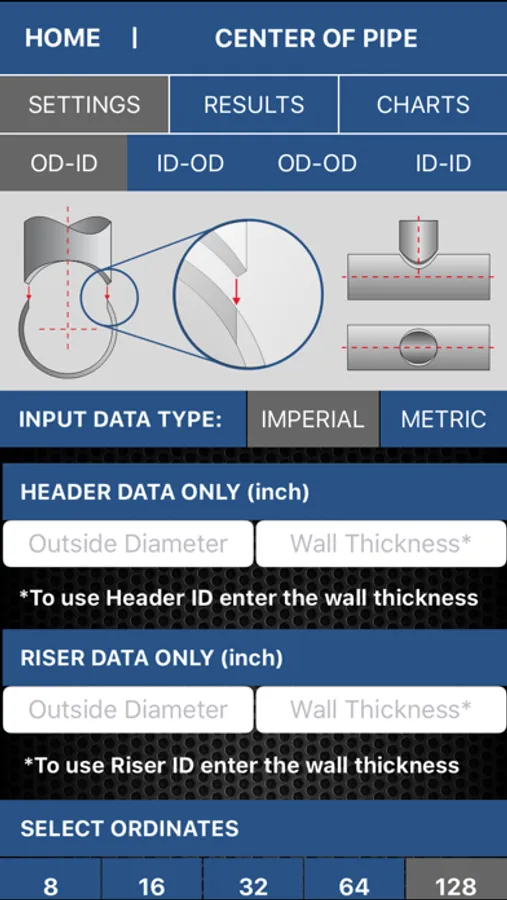 HOME | CENTER OF PIPE

SETTINGS RESULTS CHARTS

OD-ID ID-OD OD-OD ID-ID

INPUT DATA TYPE: IMPERIAL METRIC

HEADER DATA ONLY (inch)

Outside Diameter Wall Thickness*

*To use Header ID enter the wall thickness

RISER DATA ONLY (inch)

Outside Diameter Wall Thickness*

*To use Riser ID enter the wall thickness

SELECT ORDINATES

8 16 32 64 128