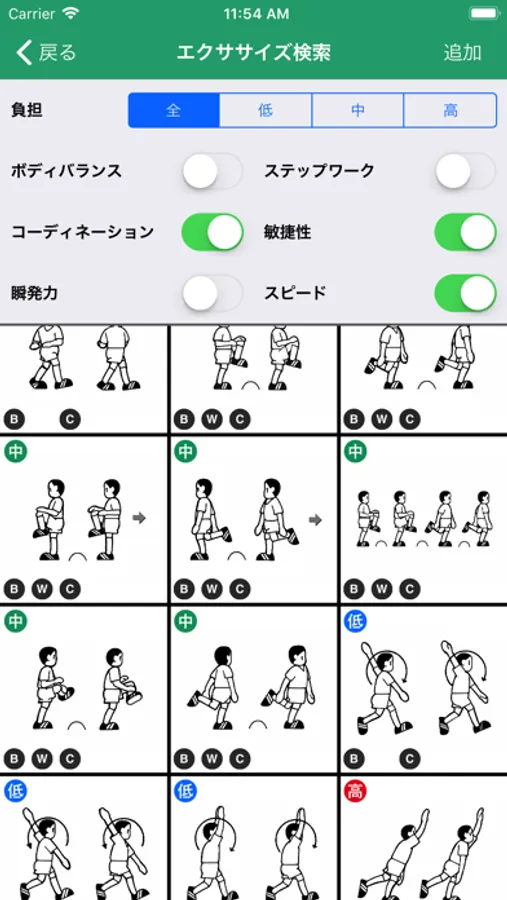 Carrier 11:54 AM

戻る エクササイズ検索 追加

負担 全 低 中 高

ボディバランス ステップワーク

コーディネーション 敏捷性

瞬発力 スピード

B C

B W C

B W C

中

B W C

中

B W C

中

B W C

中

B W C

中

B W C

低

B C

低

低

高