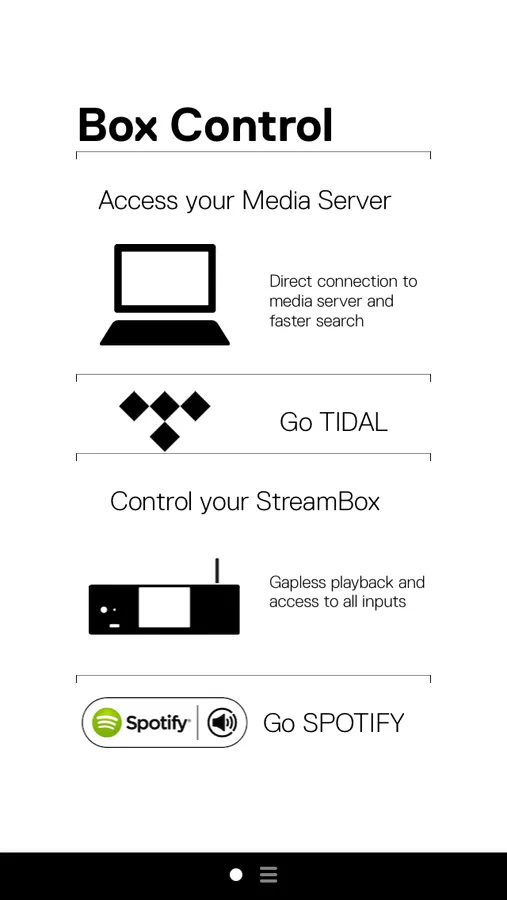 Box Control

Access your Media Server

Direct connection to media server and faster search

Go TIDAL

Control your StreamBox

Gapless playback and access to all inputs

Spotify

Go SPOTIFY