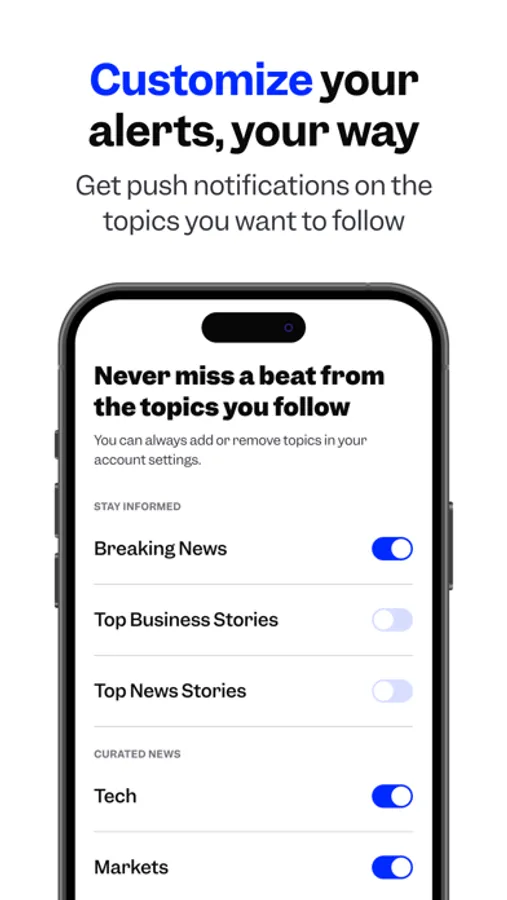 Customize your alerts, your way

Get push notifications on the topics you want to follow

Never miss a beat from the topics you follow

You can always add or remove topics in your account settings.

STAY INFORMED

Breaking News

Top Business Stories

Top News Stories

CURATED NEWS

Tech

Markets