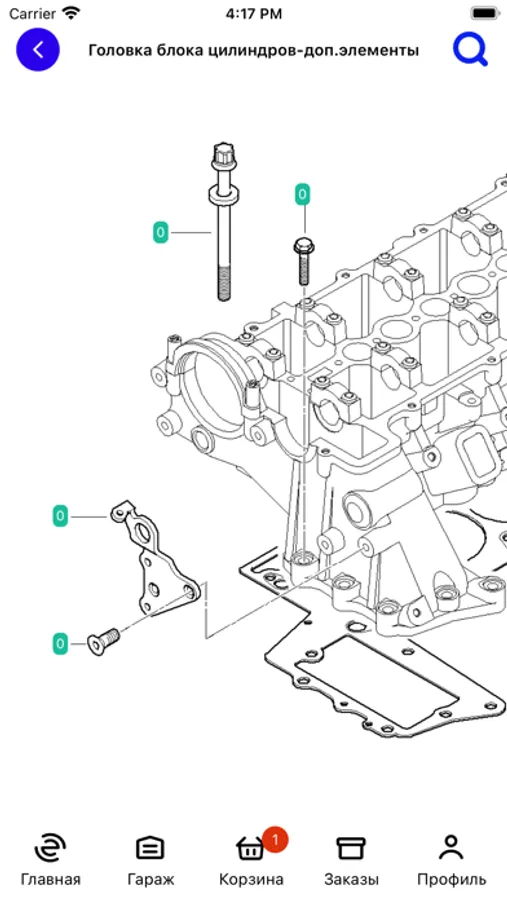 Carrier 4:17 PM

Головка блока цилиндров-доп.элементы

0
0
0
0

1
Главная Гараж Корзина Заказы Профиль