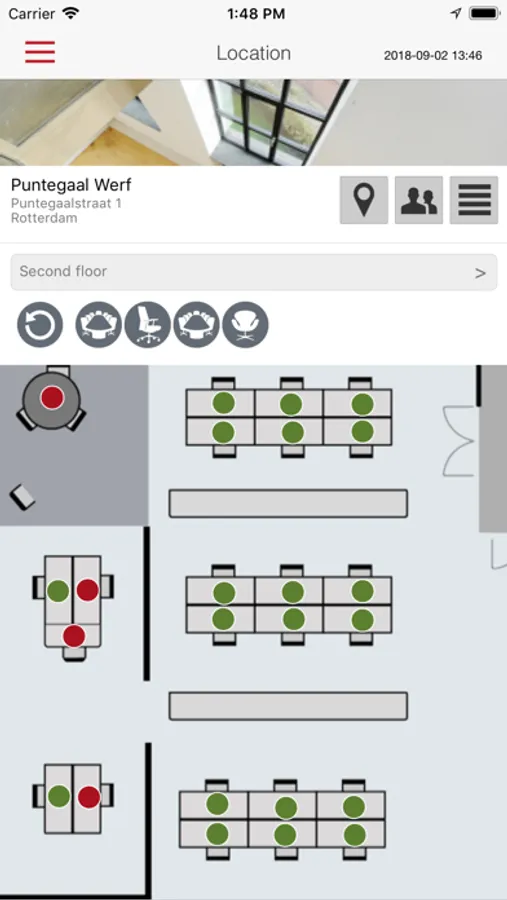 Carrier 1:48 PM

Location 2018-09-02 13:46

Puntegaal Werf
Puntegaalstraat 1
Rotterdam

Second floor >