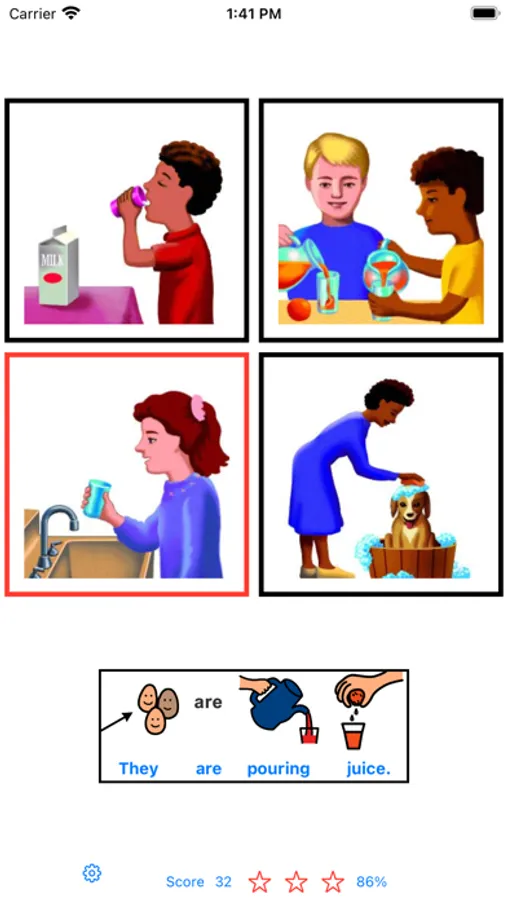 Carrier 1:41 PM

MILK

are

They are pouring juice.

Score 32 86%