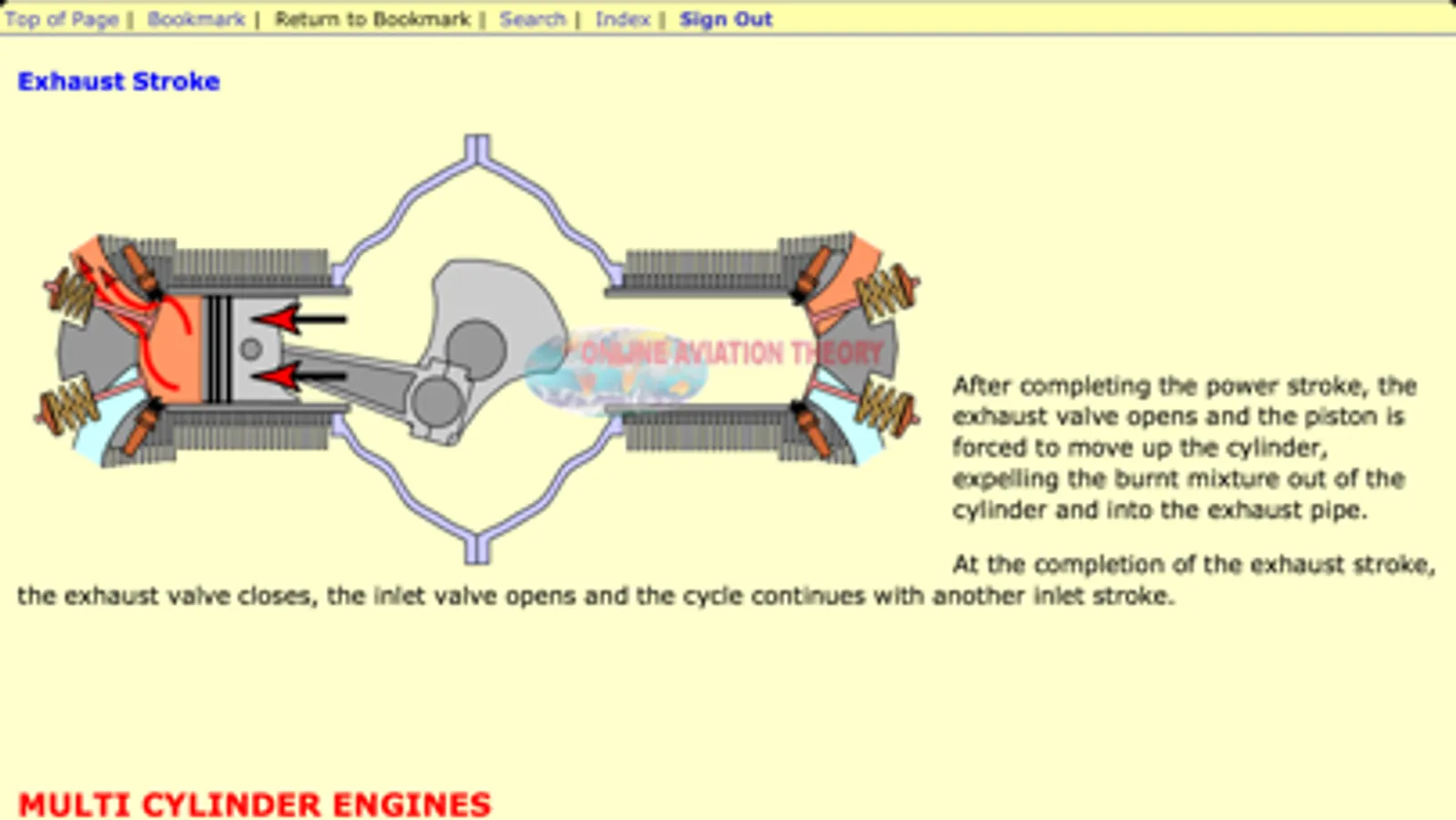 Top of Page | Bookmark | Return to Bookmark | Search | Index | Sign Out

Exhaust Stroke

ONLINE AVIATION THEORY

After completing the power stroke, the exhaust valve opens and the piston is forced to move up the cylinder, expelling the burnt mixture out of the cylinder and into the exhaust pipe.

At the completion of the exhaust stroke, the exhaust valve closes, the inlet valve opens and the cycle continues with another inlet stroke.

MULTI CYLINDER ENGINES