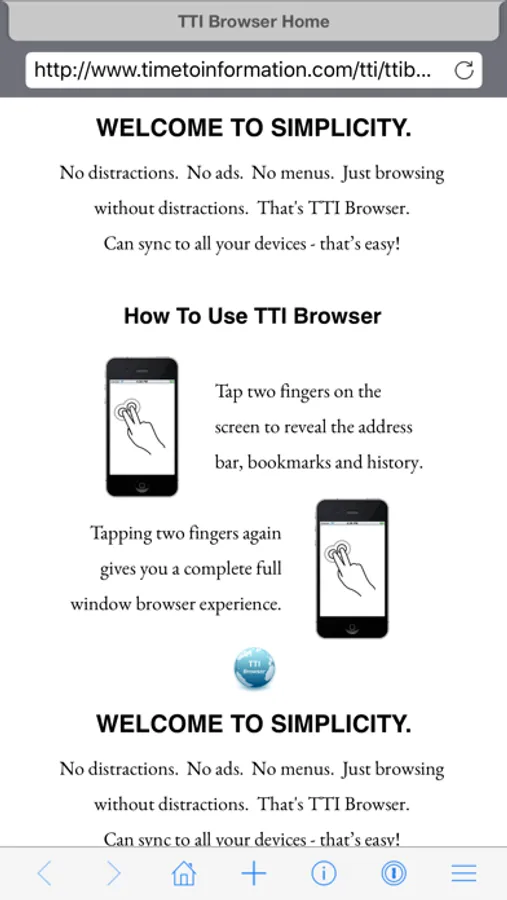 TTI Browser Home

http://www.timetoinformation.com/tti/ttib...

WELCOME TO SIMPLICITY.

No distractions. No ads. No menus. Just browsing without distractions. That's TTI Browser. Can sync to all your devices - that's easy!

How To Use TTI Browser

Tap two fingers on the screen to reveal the address bar, bookmarks and history.

Tapping two fingers again gives you a complete full window browser experience.

TTI Browser

WELCOME TO SIMPLICITY.

No distractions. No ads. No menus. Just browsing without distractions. That's TTI Browser. Can sync to all your devices - that's easy!