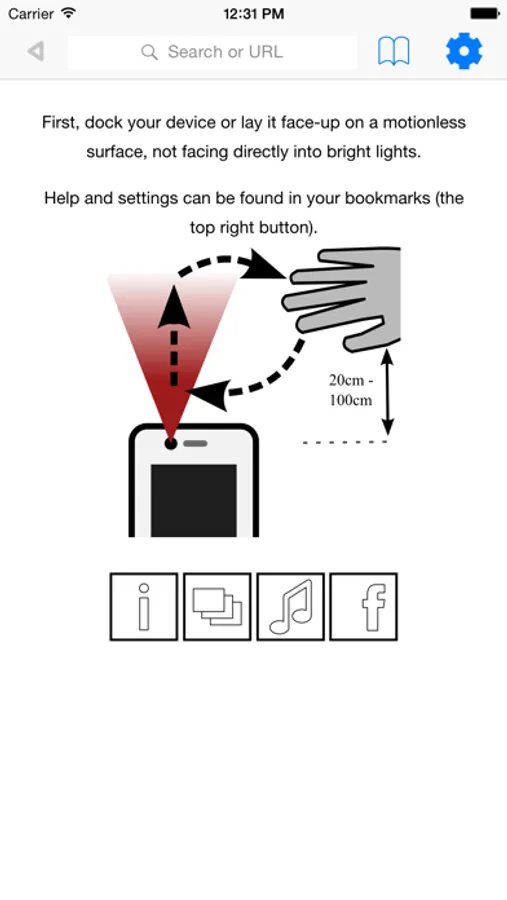 Carrier 12:31 PM

Search or URL

First, dock your device or lay it face-up on a motionless surface, not facing directly into bright lights.

Help and settings can be found in your bookmarks (the top right button).

20cm - 100cm

i f