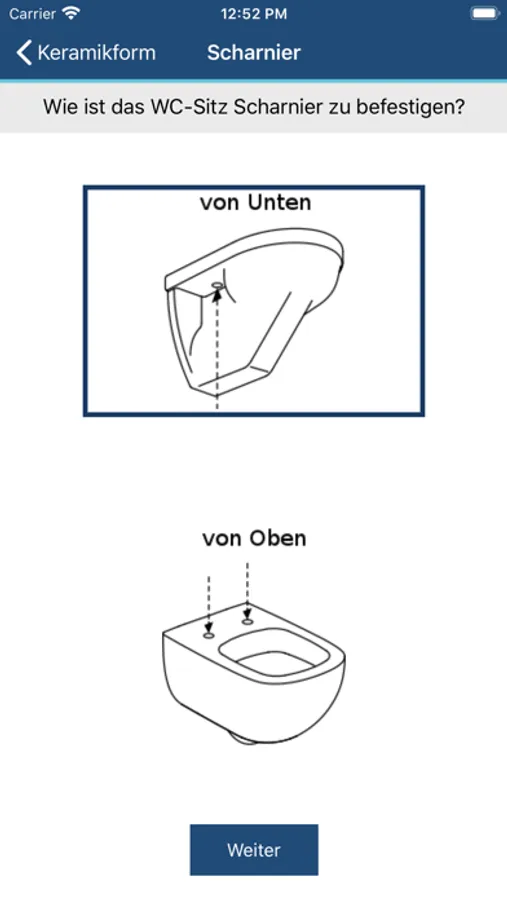 Carrier 12:52 PM

Keramikform Scharnier

Wie ist das WC-Sitz Scharnier zu befestigen?

von Unten

von Oben

Weiter