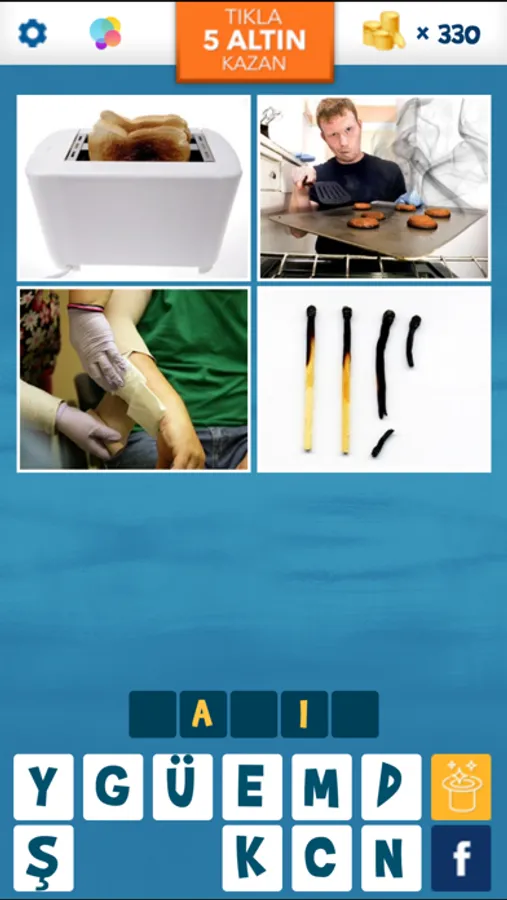 TIKLA
5 ALTIN
KAZAN

× 330

A I

Y G Ü E M D
Ş K C N f