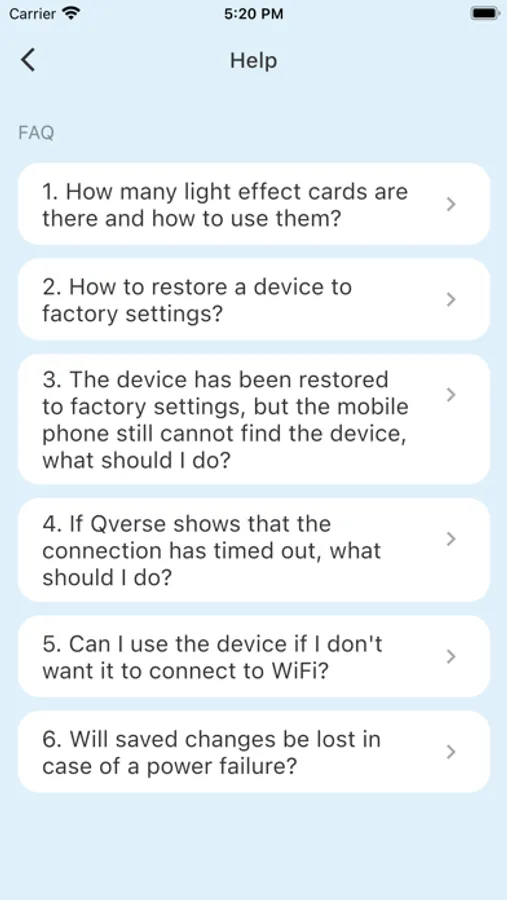 Carrier 5:20 PM

Help

FAQ

1. How many light effect cards are there and how to use them?

2. How to restore a device to factory settings?

3. The device has been restored to factory settings, but the mobile phone still cannot find the device, what should I do?

4. If Qverse shows that the connection has timed out, what should I do?

5. Can I use the device if I don't want it to connect to WiFi?

6. Will saved changes be lost in case of a power failure?