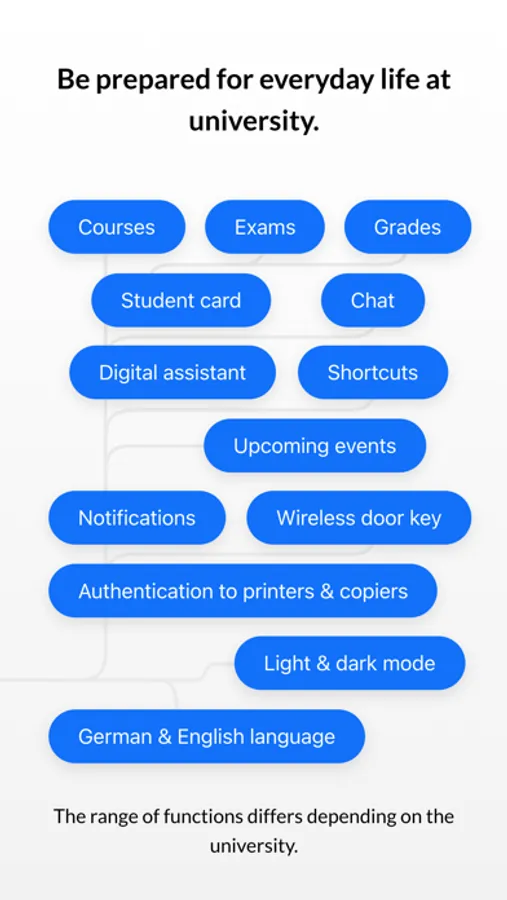 Be prepared for everyday life at university.

Courses
Exams
Grades
Student card
Chat
Digital assistant
Shortcuts
Upcoming events
Notifications
Wireless door key
Authentication to printers & copiers
Light & dark mode
German & English language

The range of functions differs depending on the university.