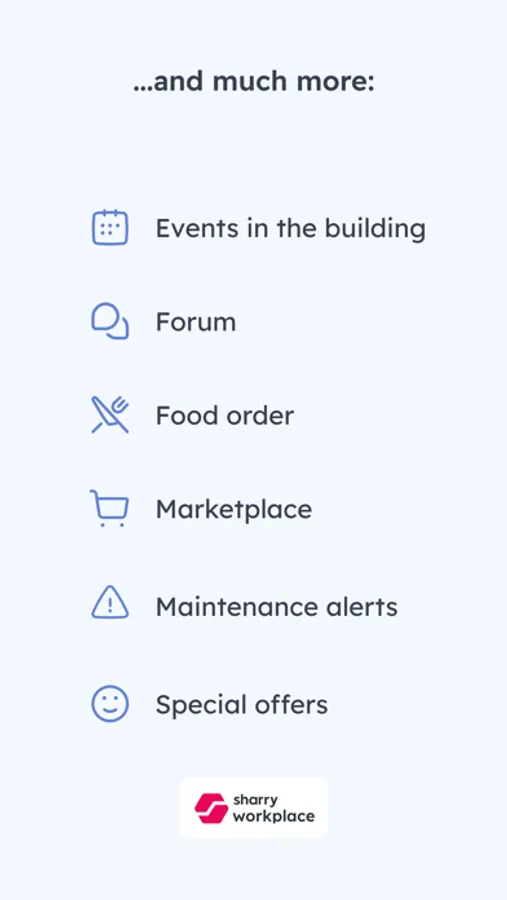 ...and much more:

Events in the building

Forum

Food order

Marketplace

Maintenance alerts

Special offers

sharry
workplace