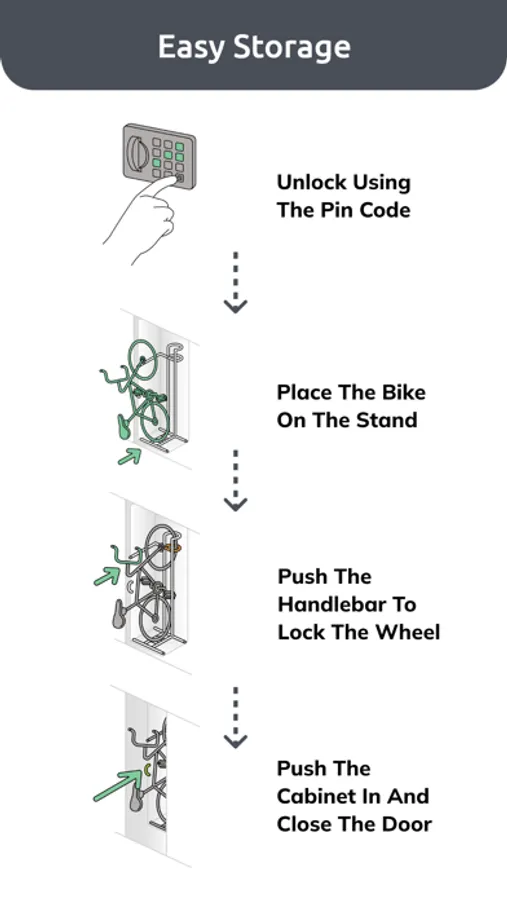 Easy Storage

Unlock Using The Pin Code

Place The Bike On The Stand

Push The Handlebar To Lock The Wheel

Push The Cabinet In And Close The Door