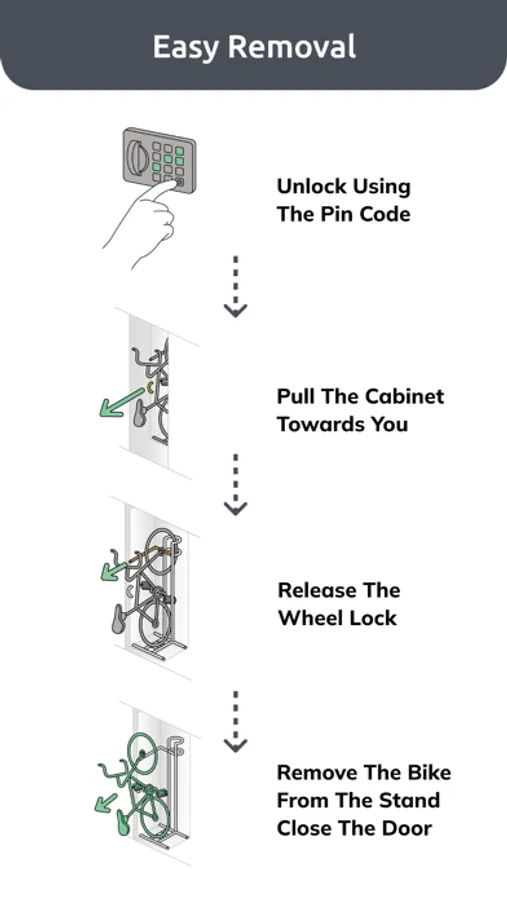 Easy Removal

Unlock Using The Pin Code

Pull The Cabinet Towards You

Release The Wheel Lock

Remove The Bike From The Stand Close The Door