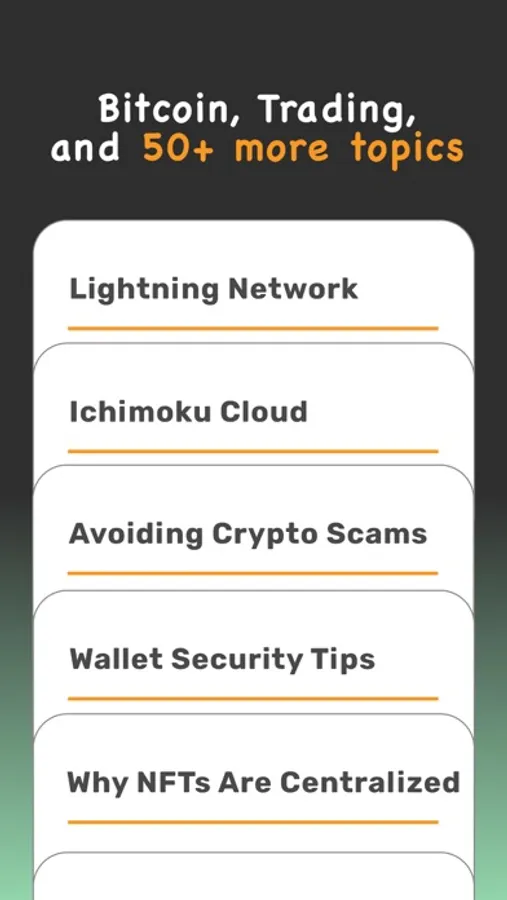 Bitcoin, Trading, and 50+ more topics

Lightning Network

Ichimoku Cloud

Avoiding Crypto Scams

Wallet Security Tips

Why NFTs Are Centralized