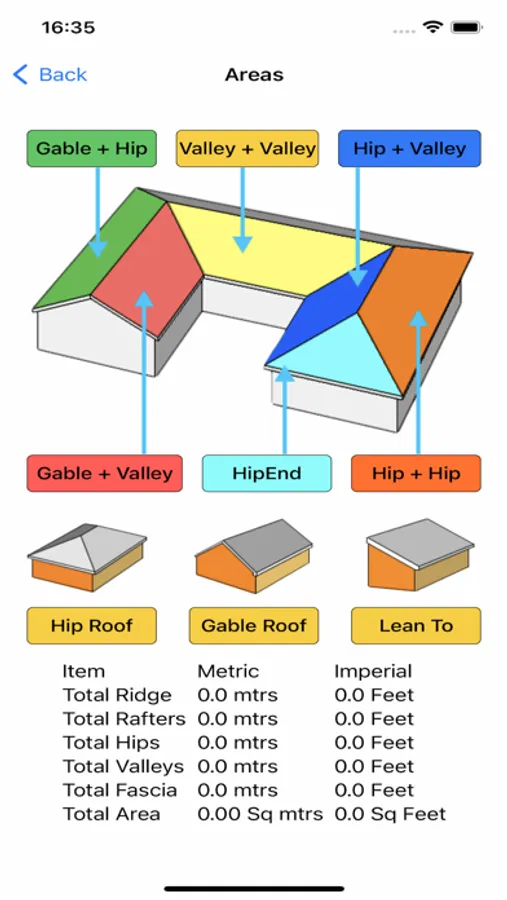 16:35

Back

Areas

Gable + Hip

Valley + Valley

Hip + Valley

Gable + Valley

HipEnd

Hip + Hip

Hip Roof

Gable Roof

Lean To

| Item | Metric | Imperial |
|---|---|---|
| Total Ridge | 0.0 mtrs | 0.0 Feet |
| Total Rafters | 0.0 mtrs | 0.0 Feet |
| Total Hips | 0.0 mtrs | 0.0 Feet |
| Total Valleys | 0.0 mtrs | 0.0 Feet |
| Total Fascia | 0.0 mtrs | 0.0 Feet |
| Total Area | 0.00 Sq mtrs | 0.0 Sq Feet |