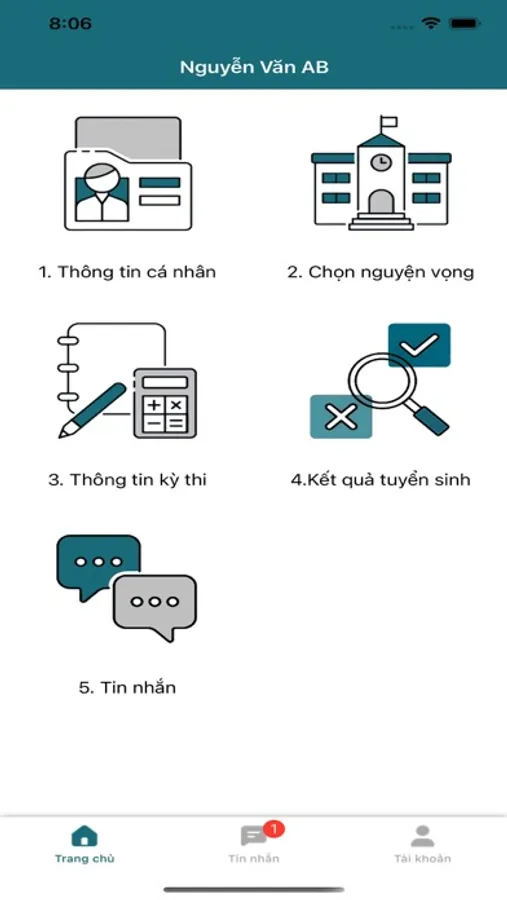 8:06

Nguyễn Văn AB

1. Thông tin cá nhân

2. Chọn nguyện vọng

3. Thông tin kỳ thi

4.Kết quả tuyển sinh

5. Tin nhắn

Trang chủ

1

Tin nhắn

Tài khoản