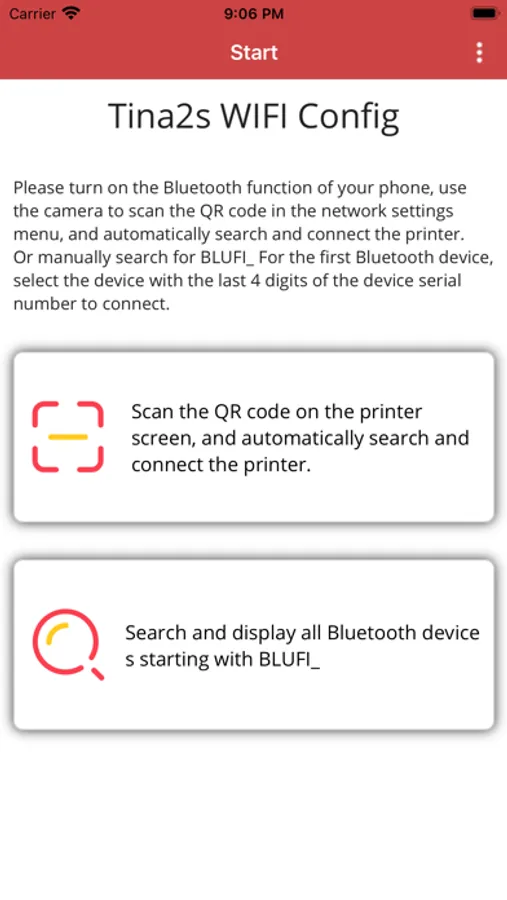 Carrier 9:06 PM

Start

Tina2s WIFI Config

Please turn on the Bluetooth function of your phone, use the camera to scan the QR code in the network settings menu, and automatically search and connect the printer. Or manually search for BLUFI_ For the first Bluetooth device, select the device with the last 4 digits of the device serial number to connect.

Scan the QR code on the printer screen, and automatically search and connect the printer.

Search and display all Bluetooth device s starting with BLUFI_