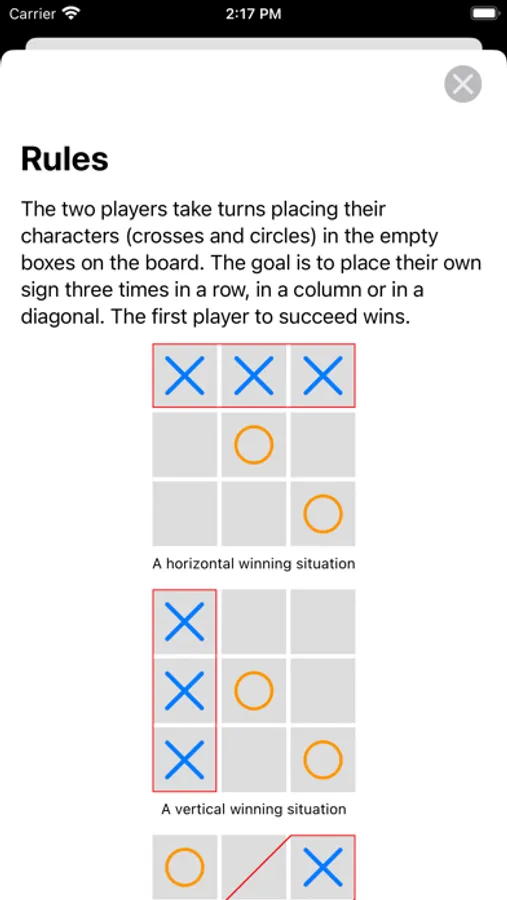 Carrier 2:17 PM

Rules

The two players take turns placing their characters (crosses and circles) in the empty boxes on the board. The goal is to place their own sign three times in a row, in a column or in a diagonal. The first player to succeed wins.

A horizontal winning situation

A vertical winning situation